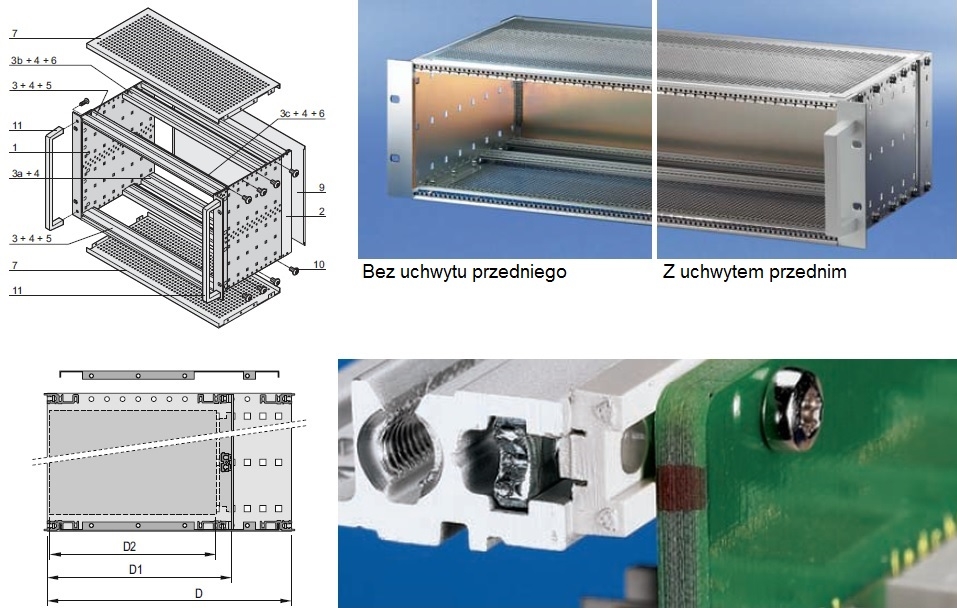 7
3b + 4 + 6
3 + 4 + 5
11
1
3a + 4
3 + 4 + 5
7
11
3c + 4 + 6
9
2
10

Bez uchwytu przedniego

Z uchwytem przednim

D2
D1
D