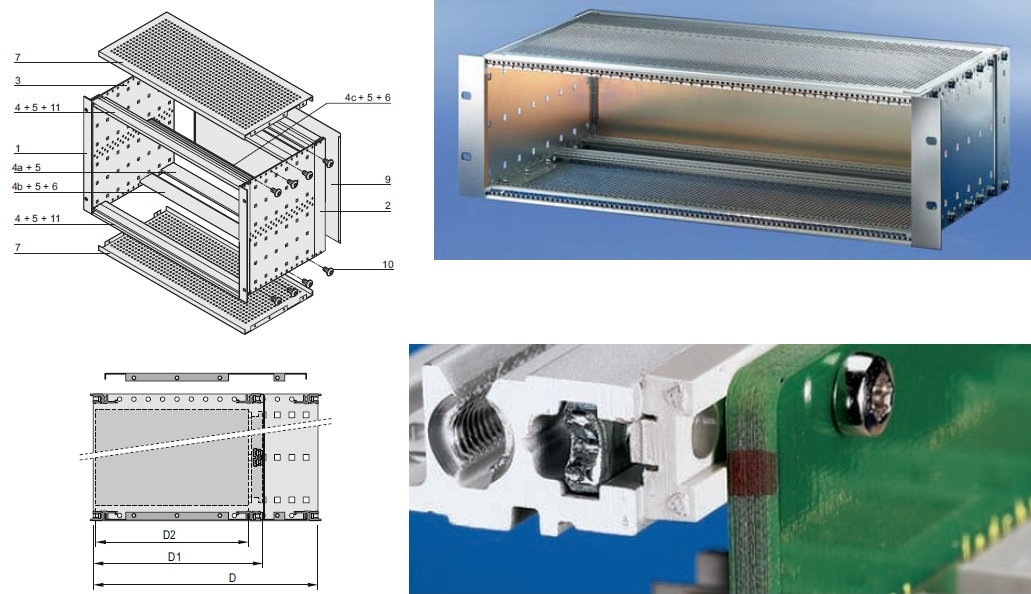 7
3
4 + 5 + 11
1
4a + 5
4b + 5 + 6
4 + 5 + 11
7
4c + 5 + 6
9
2
10

D2
D1
D