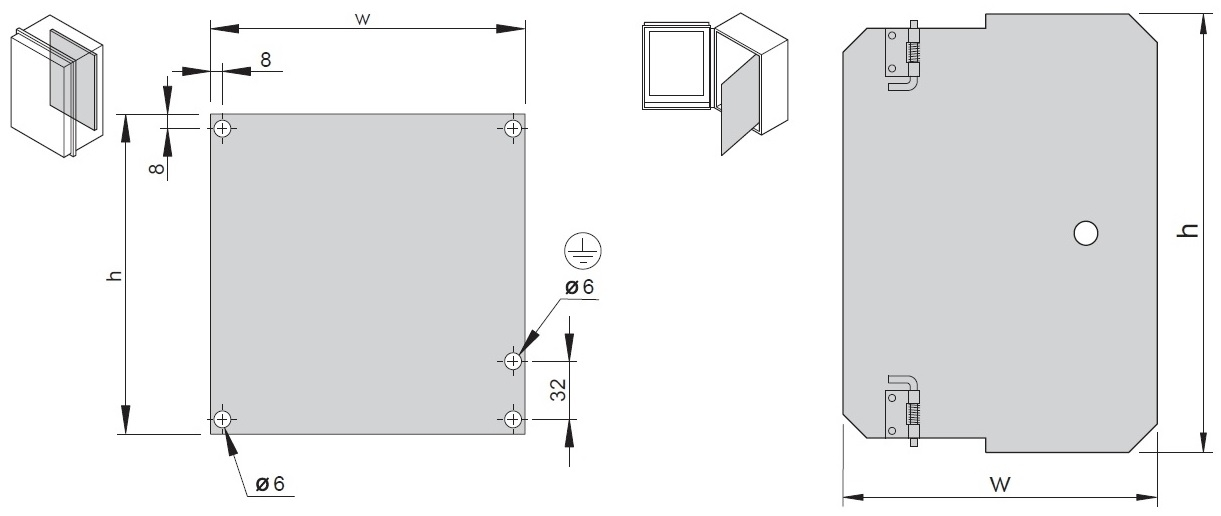 w
8
8
h
ø 6
32
ø 6
h
w